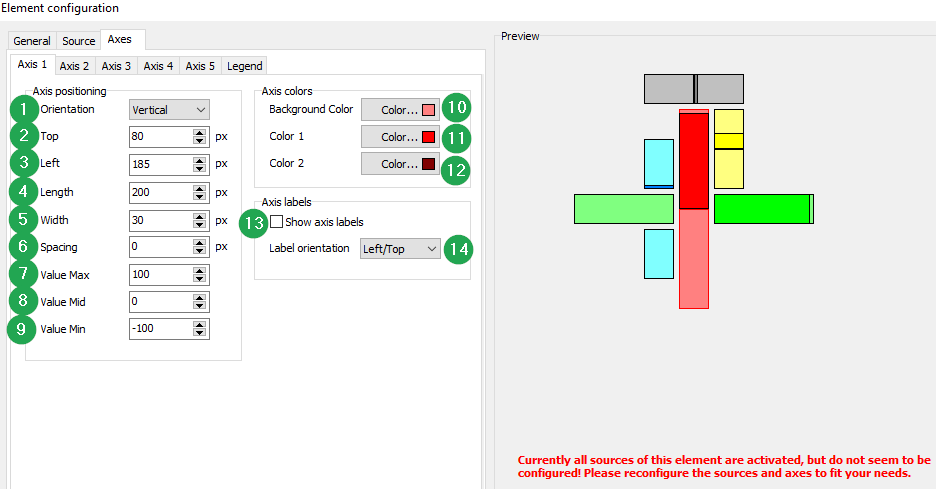 Element configuration

General Source Axes

Axis 1 Axis 2 Axis 3 Axis 4 Axis 5 Legend

Axis positioning

1 Orientation Vertical
2 Top 80 px
3 Left 185 px
4 Length 200 px
5 Width 30 px
6 Spacing 0 px
7 Value Max 100
8 Value Mid 0
9 Value Min -100

Axis colors

Background Color Color... 10
Color 1 Color... 11
Color 2 Color... 12

Axis labels

13 Show axis labels
Label orientation Left/Top 14

Preview

Currently all sources of this element are activated, but do not seem to be configured! Please reconfigure the sources and axes to fit your needs.