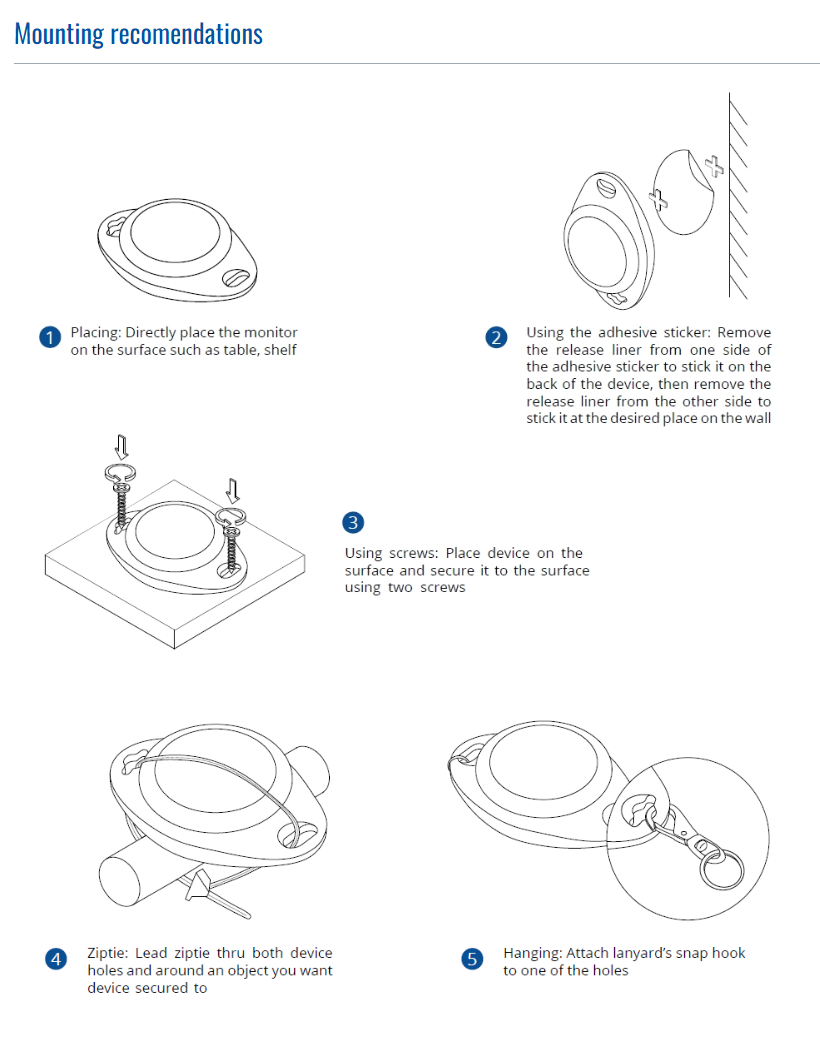 Mounting recomendations

1 Placing: Directly place the monitor on the surface such as table, shelf

2 Using the adhesive sticker: Remove the release liner from one side of the adhesive sticker to stick it on the back of the device, then remove the release liner from the other side to stick it at the desired place on the wall

3 Using screws: Place device on the surface and secure it to the surface using two screws

4 Ziptie: Lead ziptie thru both device holes and around an object you want device secured to

5 Hanging: Attach lanyard's snap hook to one of the holes