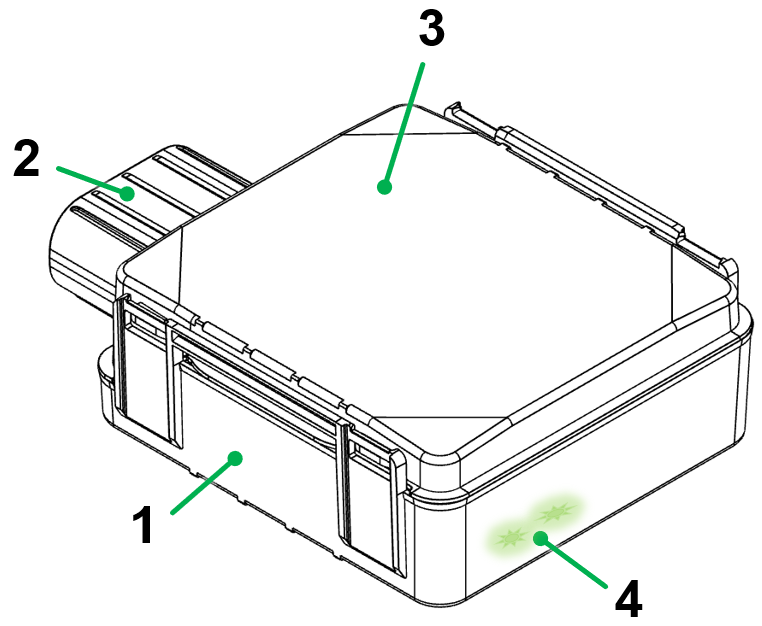 3
2
1
4