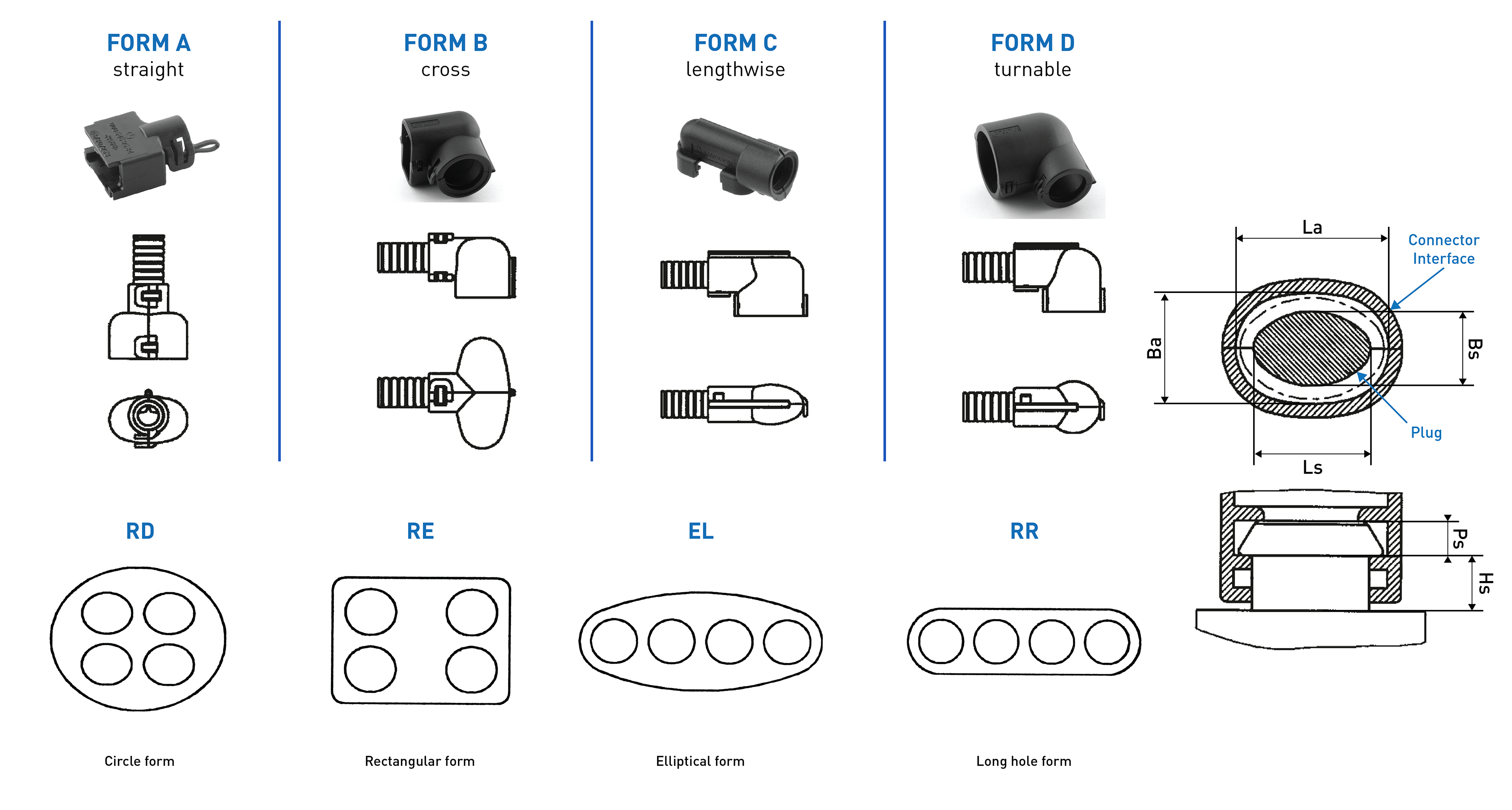 FORM A
straight

FORM B
cross

FORM C
lengthwise

FORM D
turnable

La

Connector Interface

Ba

Bs

Plug

Ls

Ps

Hs

RD

Circle form

RE

Rectangular form

EL

Elliptical form

RR

Long hole form