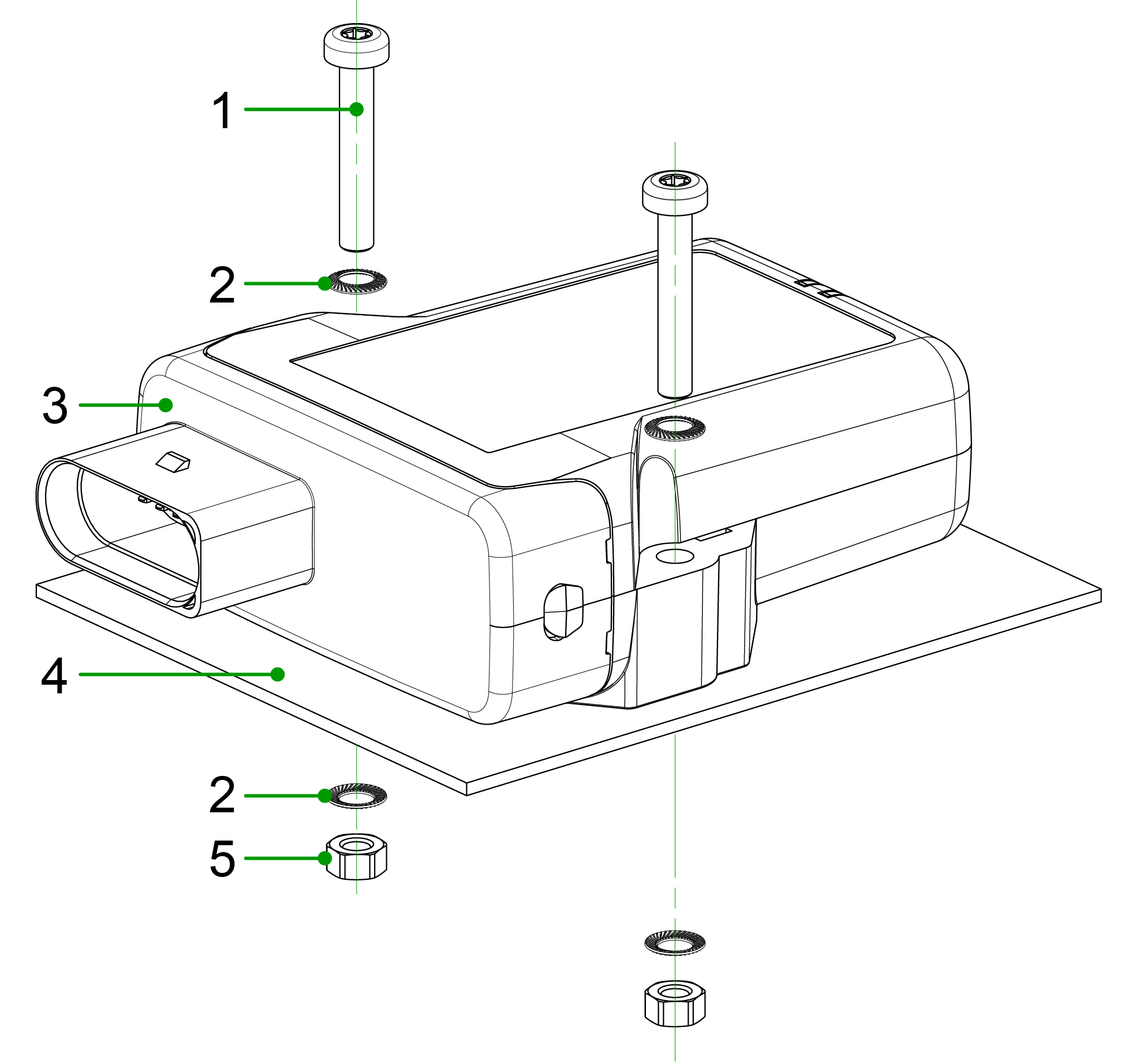 1
2
3
4
2
5