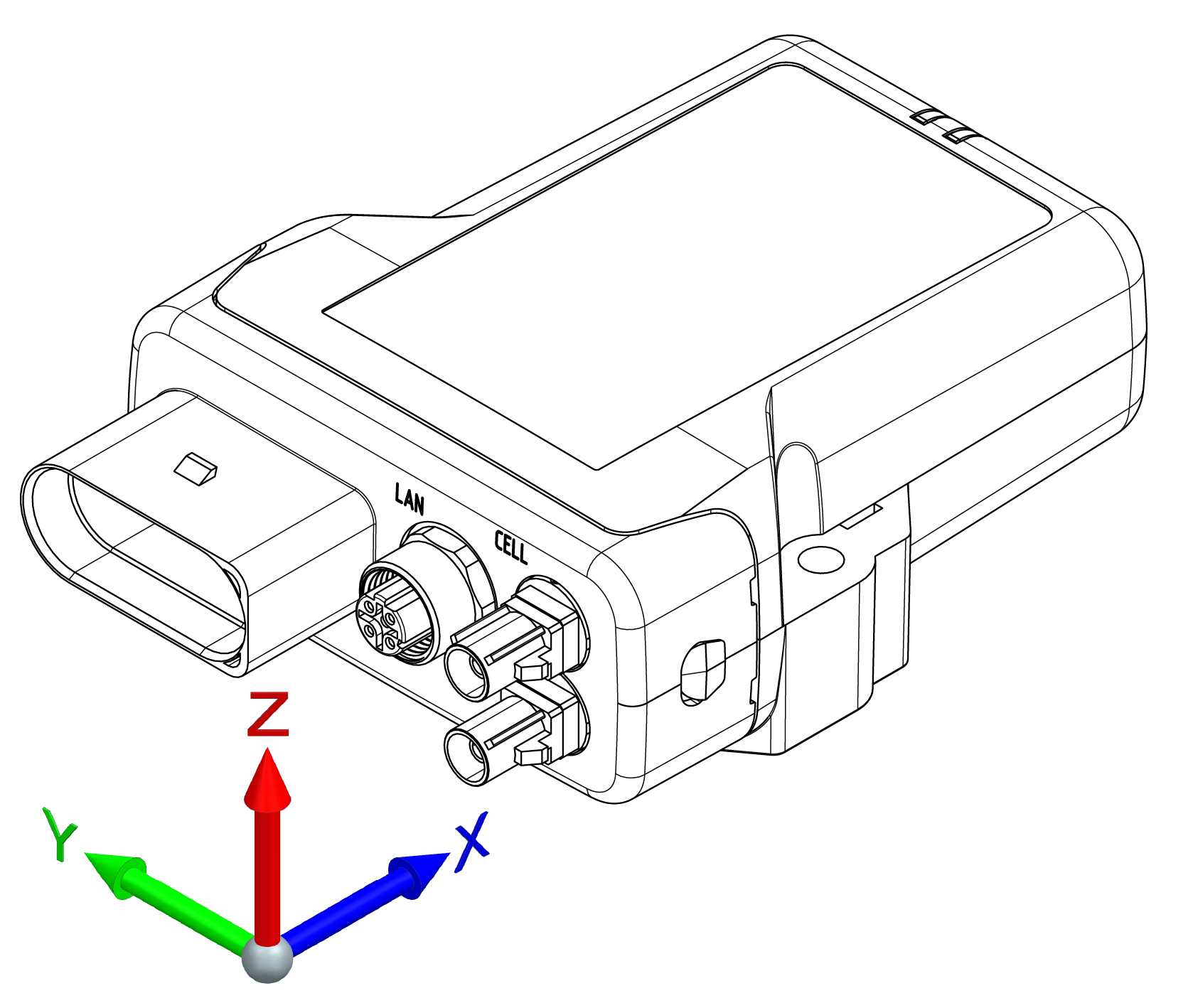 LAN
CELL
Z
Y
X